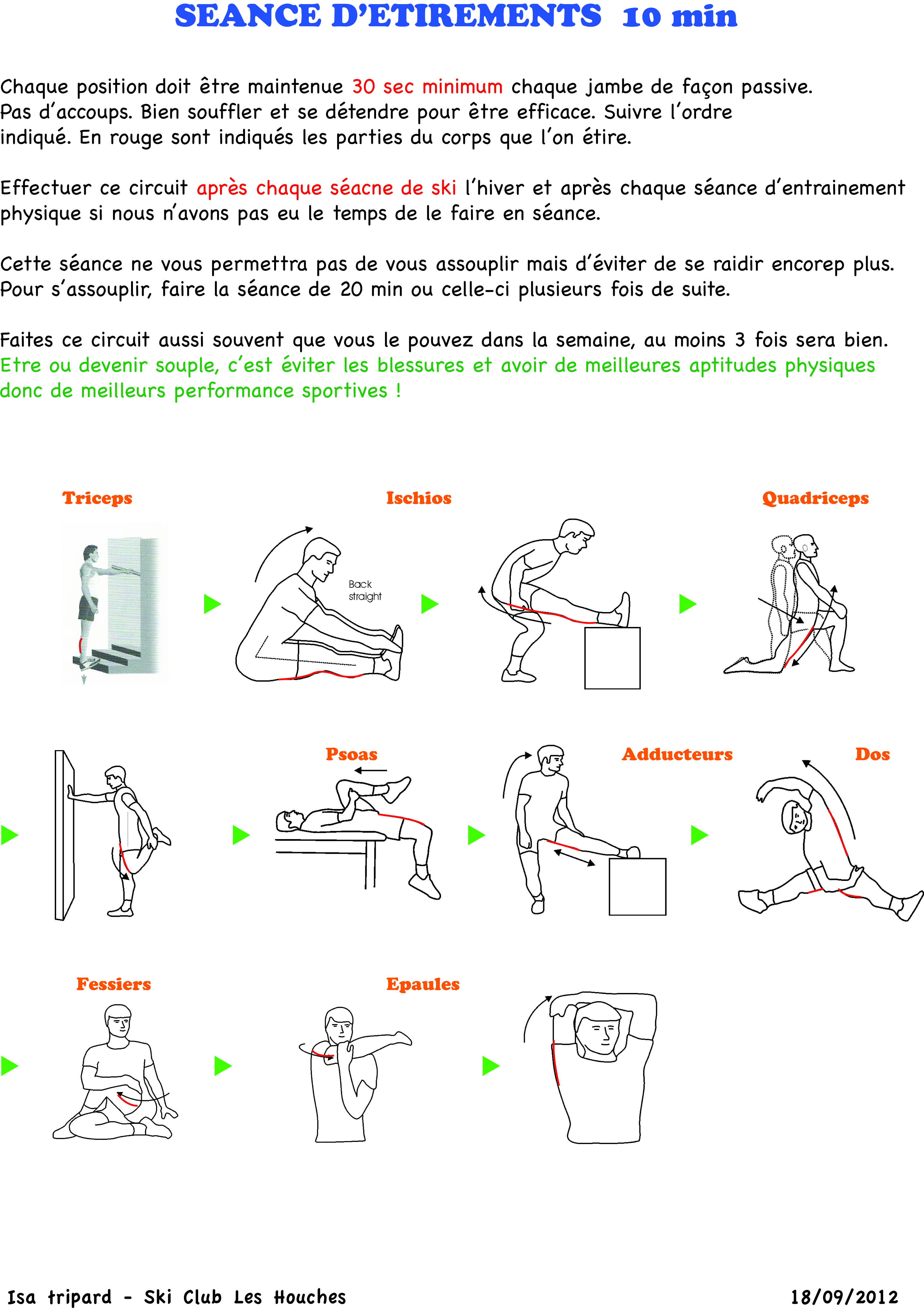 SEANCE D'ETIREMENTS 10 min

Chaque position doit être maintenue 30 sec minimum chaque jambe de façon passive. Pas d'accoups. Bien souffler et se détendre pour être efficace. Suivre l'ordre indiqué. En rouge sont indiqués les parties du corps que l'on étire.

Effectuer ce circuit après chaque séacne de ski l'hiver et après chaque séance d'entrainement physique si nous n'avons pas eu le temps de le faire en séance.

Cette séance ne vous permettra pas de vous assouplir mais d'éviter de se raidir encorep plus. Pour s'assouplir, faire la séance de 20 min ou celle-ci plusieurs fois de suite.

Faites ce circuit aussi souvent que vous le pouvez dans la semaine, au moins 3 fois sera bien. Etre ou devenir souple, c'est éviter les blessures et avoir de meilleures aptitudes physiques donc de meilleurs performance sportives !

Triceps

Ischios

Back straight

Quadriceps

Psoas

Adducteurs

Dos

Fessiers

Epaules

Isa tripard - Ski Club Les Houches

18/09/2012