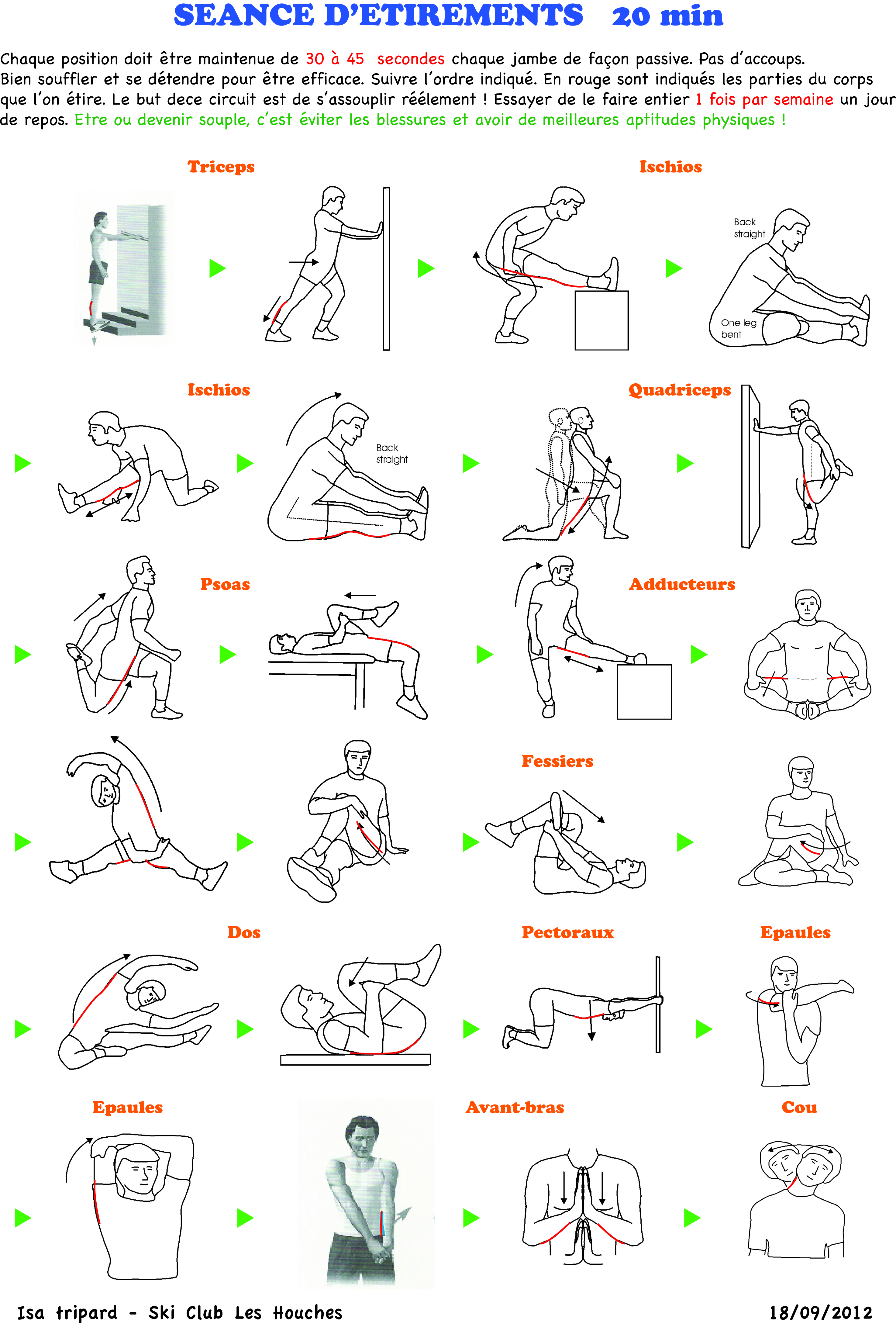 SEANCE D'ETIREMENTS 20 min

Chaque position doit être maintenue de 30 à 45 secondes chaque jambe de façon passive. Pas d'accoups. Bien souffler et se détendre pour être efficace. Suivre l'ordre indiqué. En rouge sont indiqués les parties du corps que l'on étire. Le but dece circuit est de s'assouplir réélement ! Essayer de le faire entier 1 fois par semaine un jour de repos. Etre ou devenir souple, c'est éviter les blessures et avoir de meilleures aptitudes physiques !

Triceps

Ischios

Back straight

One leg bent

Ischios

Back straight

Quadriceps

Psoas

Adducteurs

Fessiers

Dos

Pectoraux

Epaules

Epaules

Avant-bras

Cou

Isa tripard - Ski Club Les Houches

18/09/2012